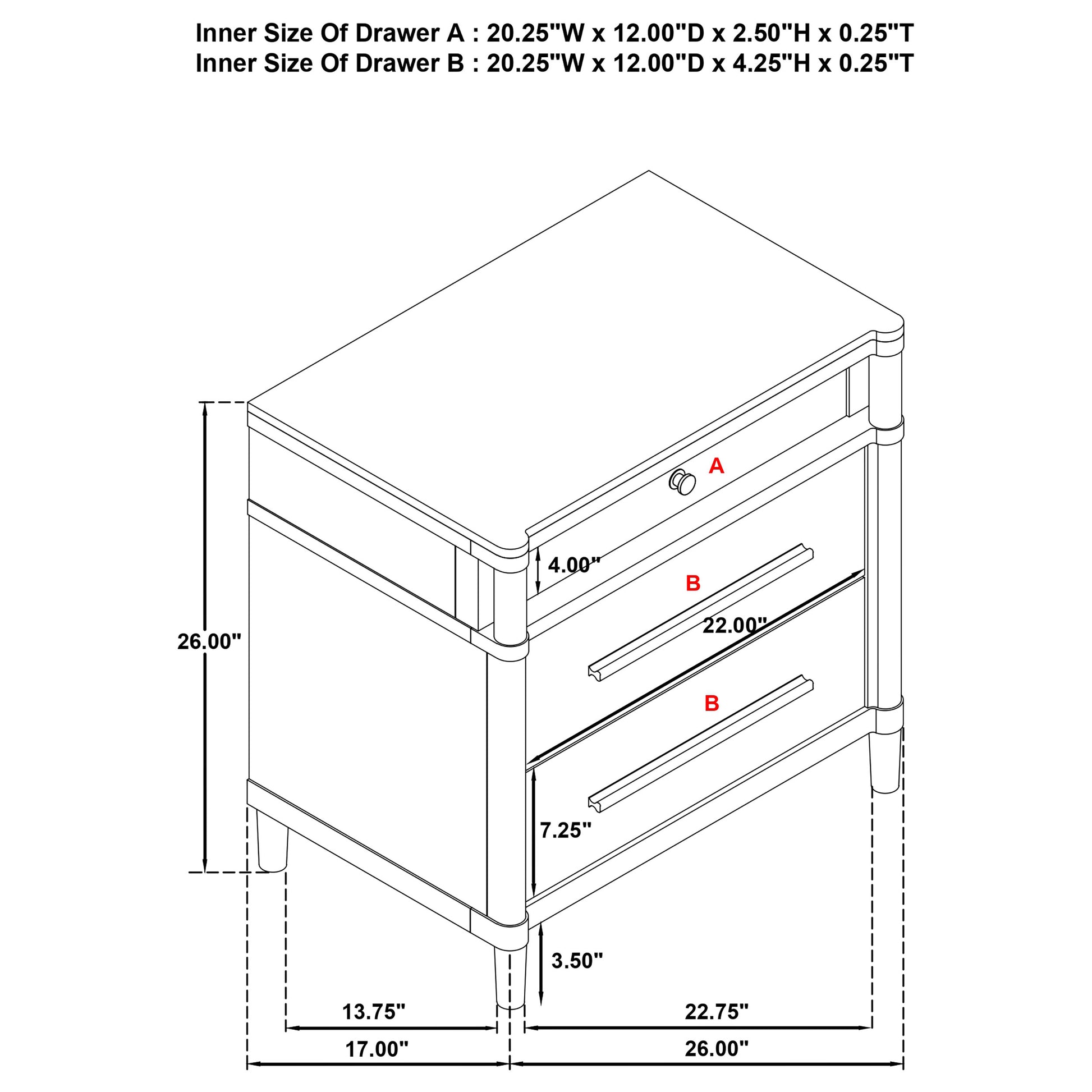 Inner Size Of Drawer A : 20.25"W x 12.00"D x 2.50"H x 0.25"T
Inner Size Of Drawer B : 20.25"W x 12.00"D x 4.25"H x 0.25"T

A
4.00"
B
22.00"
26.00"
B
7.25"
3.50"
13.75"
22.75"
17.00"
26.00"