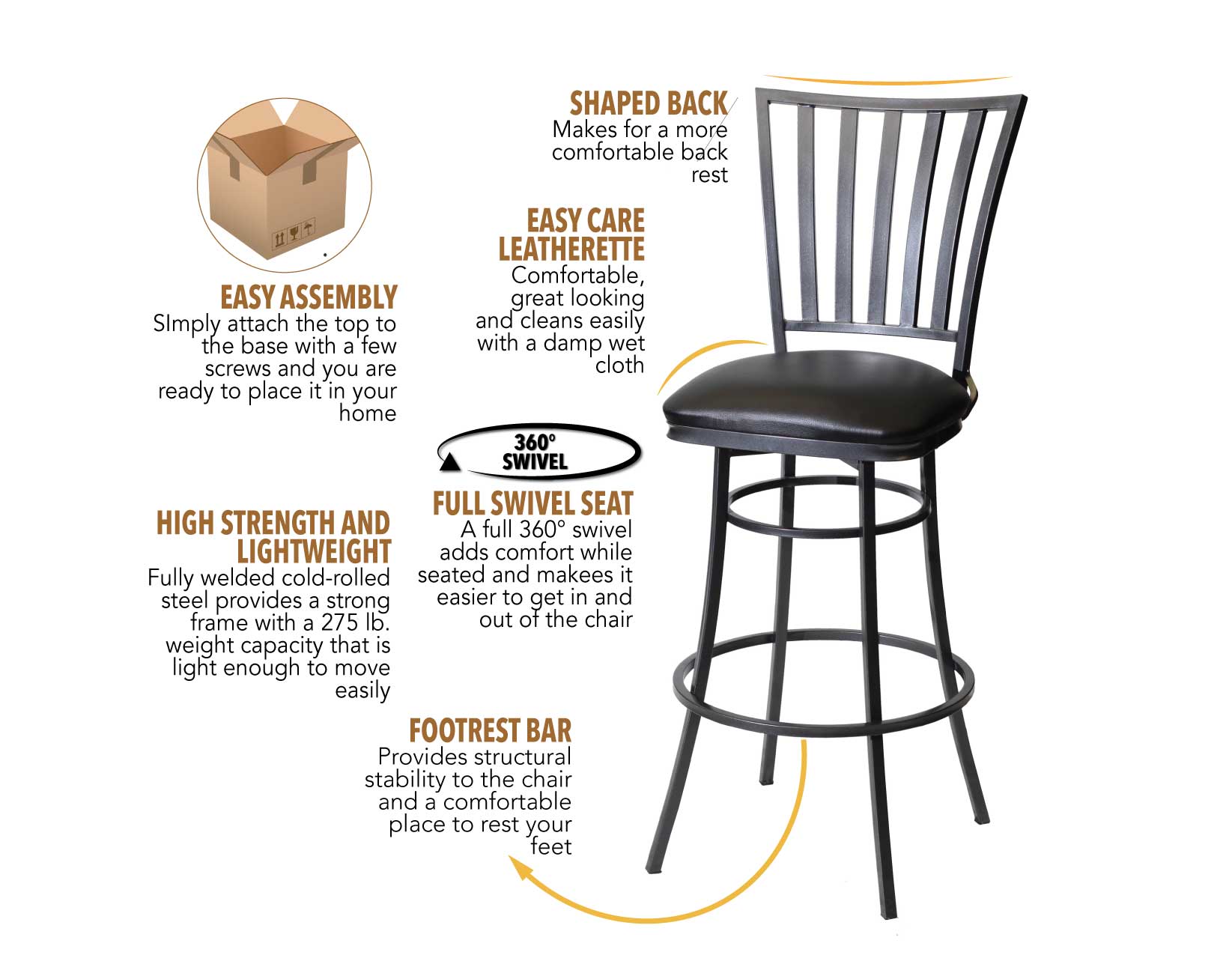 SHAPED BACK
Makes for a more comfortable back rest

EASY CARE LEATHERETTE
Comfortable, great looking and cleans easily with a damp wet cloth

EASY ASSEMBLY
SImply attach the top to the base with a few screws and you are ready to place it in your home

360° SWIVEL

FULL SWIVEL SEAT
A full 360° swivel adds comfort while seated and makees it easier to get in and out of the chair

HIGH STRENGTH AND LIGHTWEIGHT
Fully welded cold-rolled steel provides a strong frame with a 275 lb. weight capacity that is light enough to move easily

FOOTREST BAR
Provides structural stability to the chair and a comfortable place to rest your feet