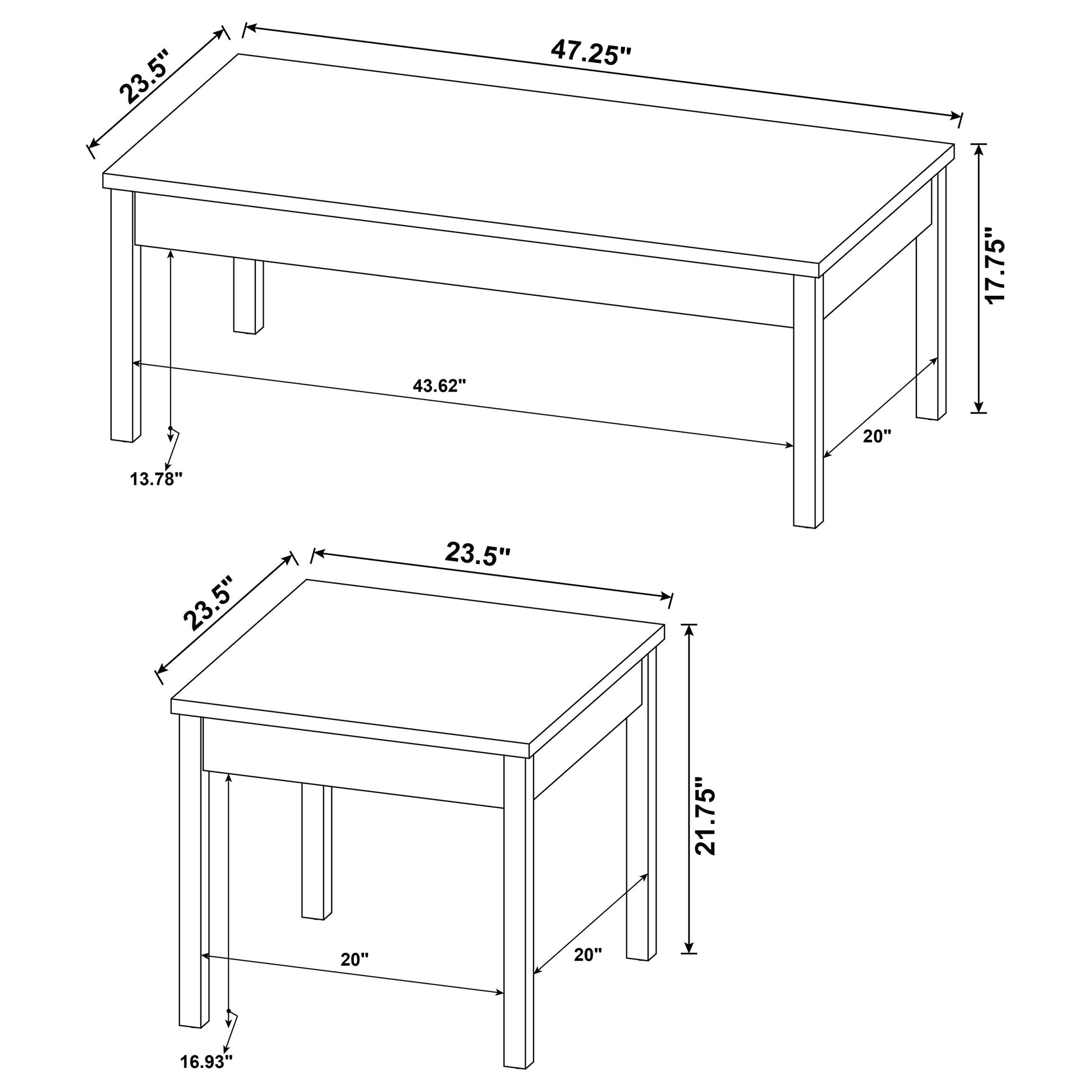 23.5"
47.25"
17.75"
43.62"
20"
13.78"

23.5"
23.5"
21.75"
20"
20"
16.93"